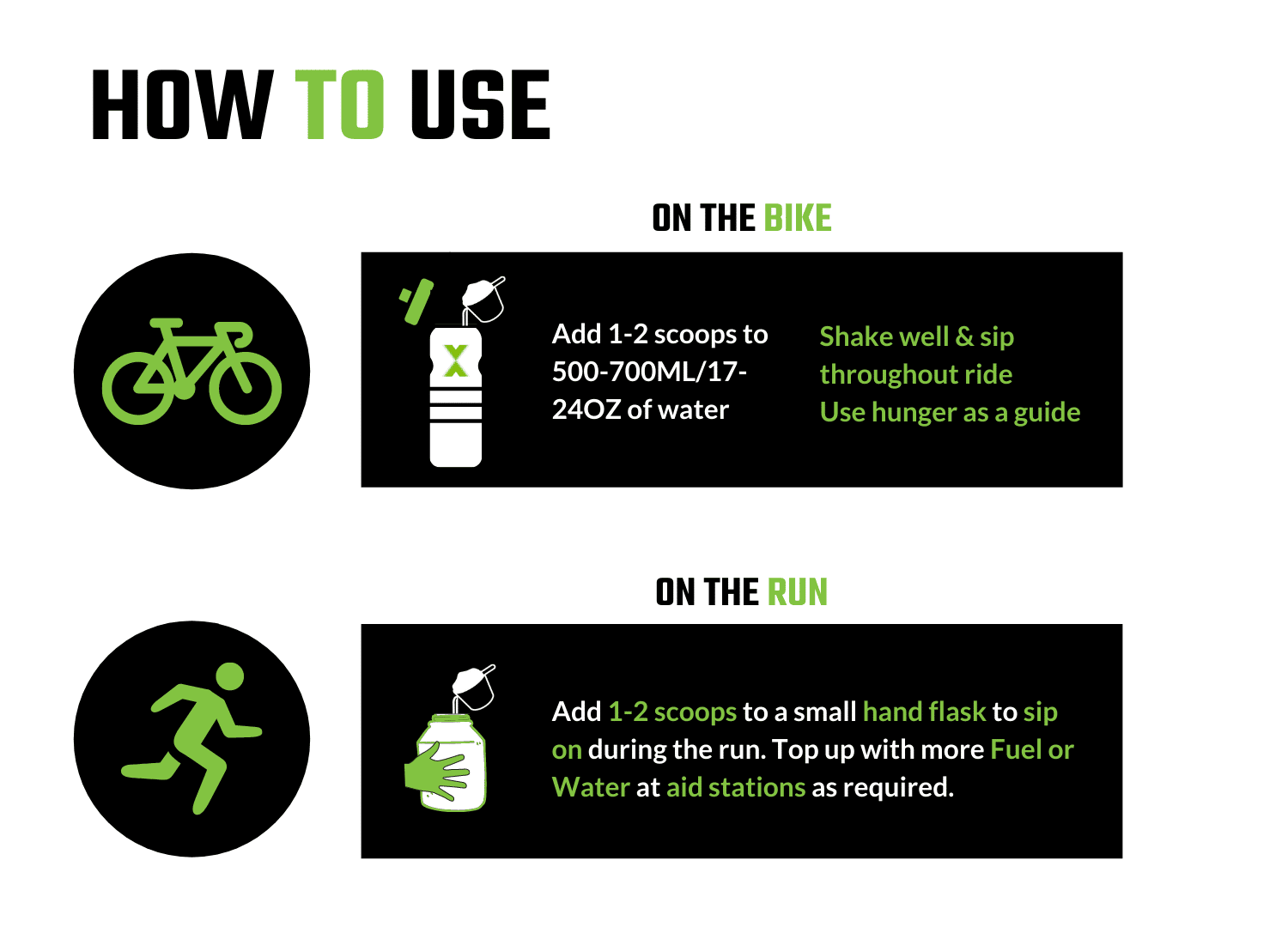 HOW TO USE

ON THE BIKE

X

Add 1-2 scoops to 500-700ML/17-24OZ of water

Shake well & sip throughout ride
Use hunger as a guide

ON THE RUN

Add 1-2 scoops to a small hand flask to sip on during the run. Top up with more Fuel or Water at aid stations as required.